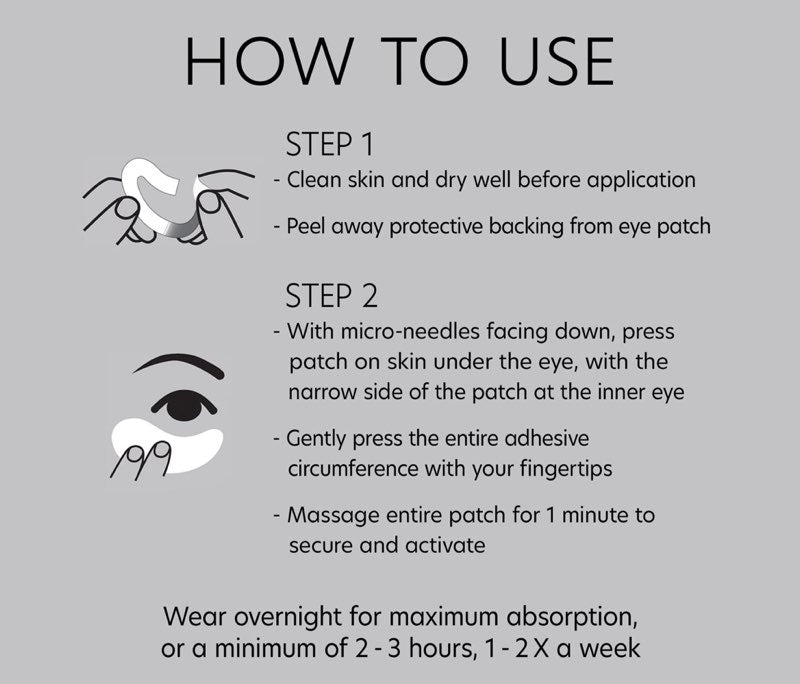 HOW TO USE

STEP 1
- Clean skin and dry well before application

- Peel away protective backing from eye patch

STEP 2
- With micro-needles facing down, press patch on skin under the eye, with the narrow side of the patch at the inner eye

- Gently press the entire adhesive circumference with your fingertips

- Massage entire patch for 1 minute to secure and activate

Wear overnight for maximum absorption, or a minimum of 2 - 3 hours, 1 - 2 X a week